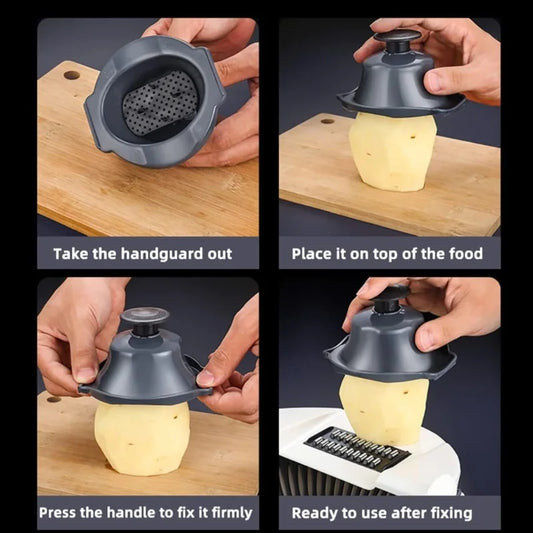 Take the handguard out

Place it on top of the food

Press the handle to fix it firmly

Ready to use after fixing